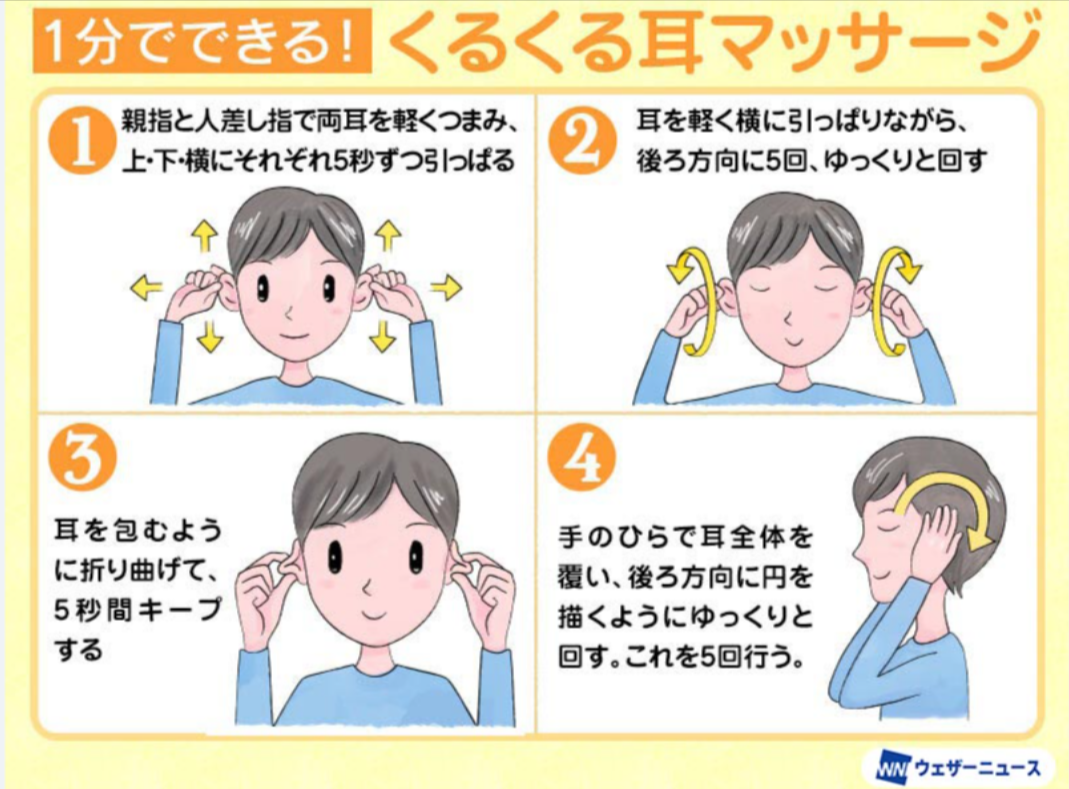 1分でできる! くるくる耳マッサージ

1 親指と人差し指で両耳を軽くつまみ、上・下・横にそれぞれ5秒ずつ引っぱる

2 耳を軽く横に引っぱりながら、後ろ方向に5回、ゆっくりと回す

3 耳を包むように折り曲げて、5秒間キープする

4 手のひらで耳全体を覆い、後ろ方向に円を描くようにゆっくりと回す。これを5回行う。

WN ウェザーニュース